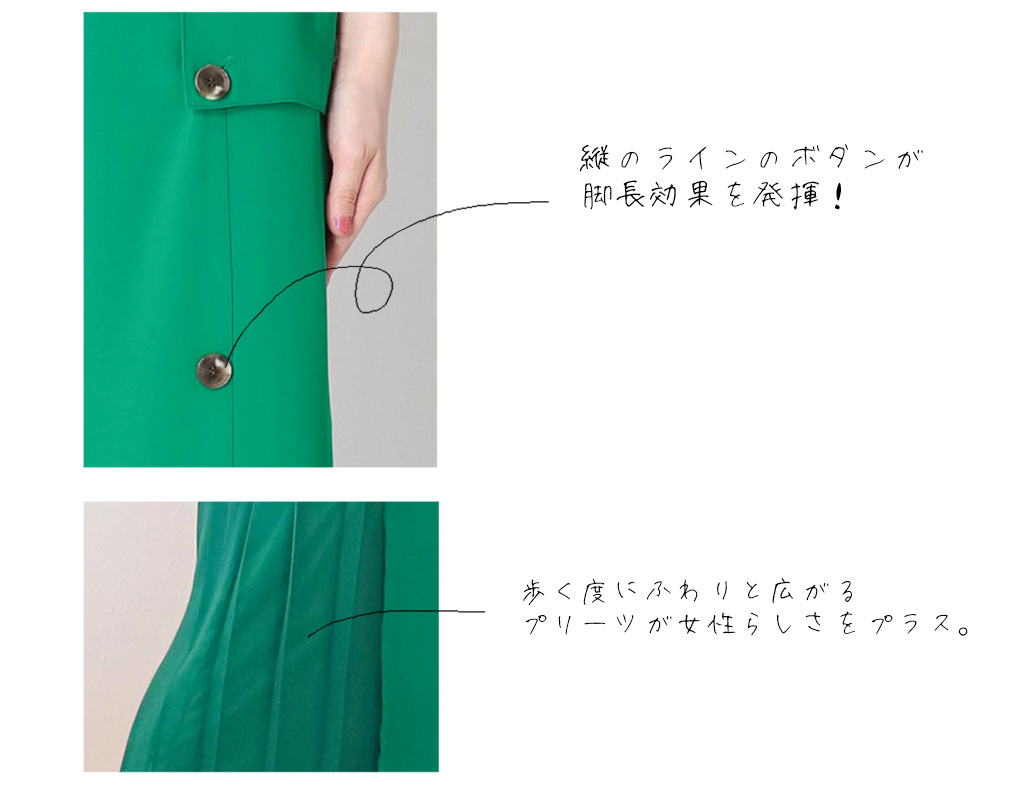 縦のラインのボタンが
脚長効果を発揮！

歩く度にふわりと広がる
プリーツが女性らしさをプラス。