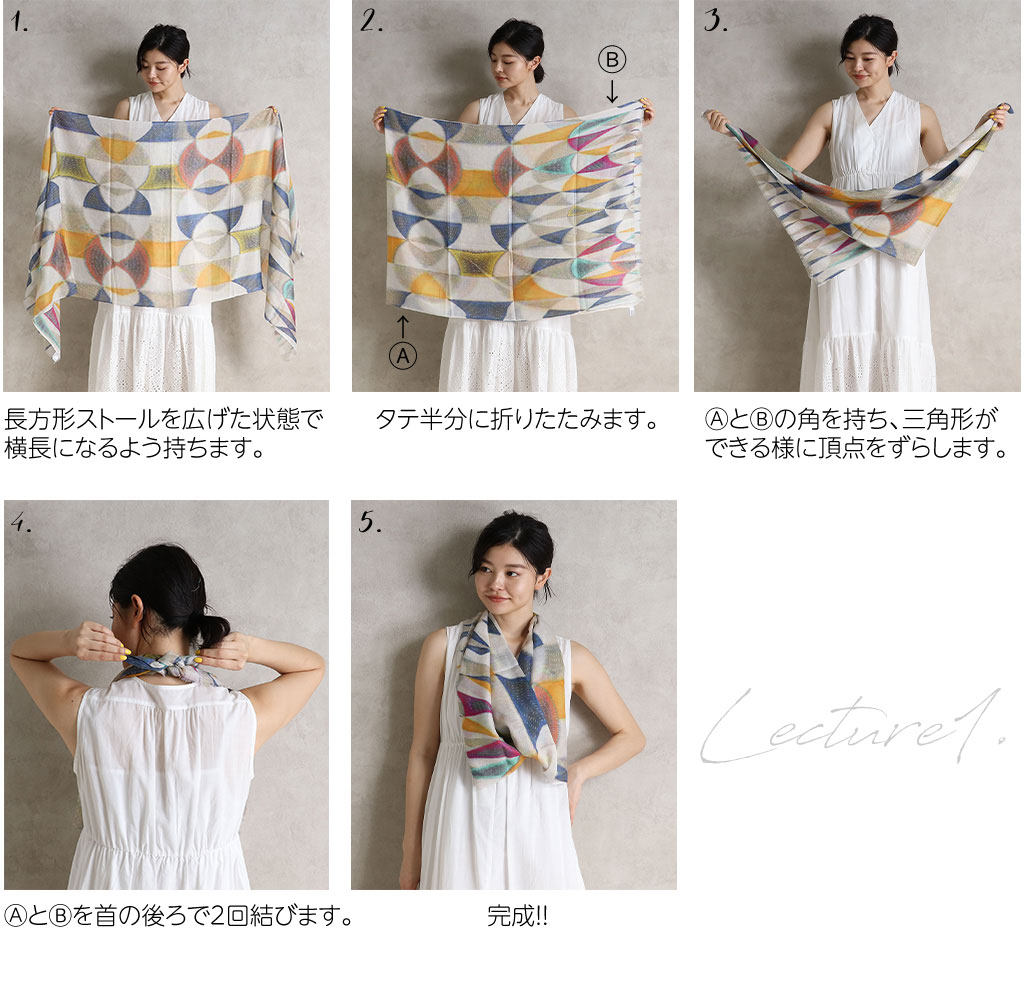 1.

長方形ストールを広げた状態で横長になるよう持ちます。

2.

Ⓑ

Ⓐ

タテ半分に折りたたみます。

3.

ⒶとⒷの角を持ち、三角形ができる様に頂点をずらします。

4.

ⒶとⒷを首の後ろで2回結びます。

5.

完成!!

Lecture1.